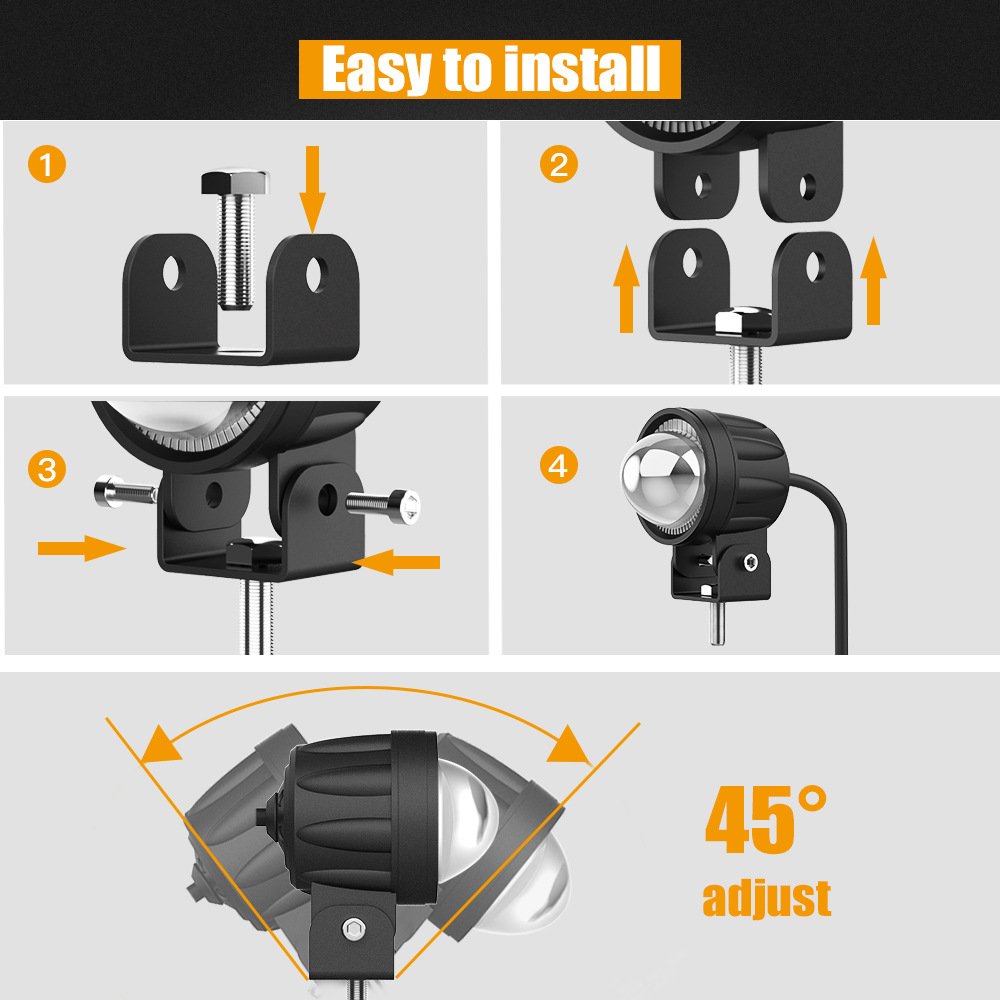 Easy to install

1

2

3

4

45°
adjust